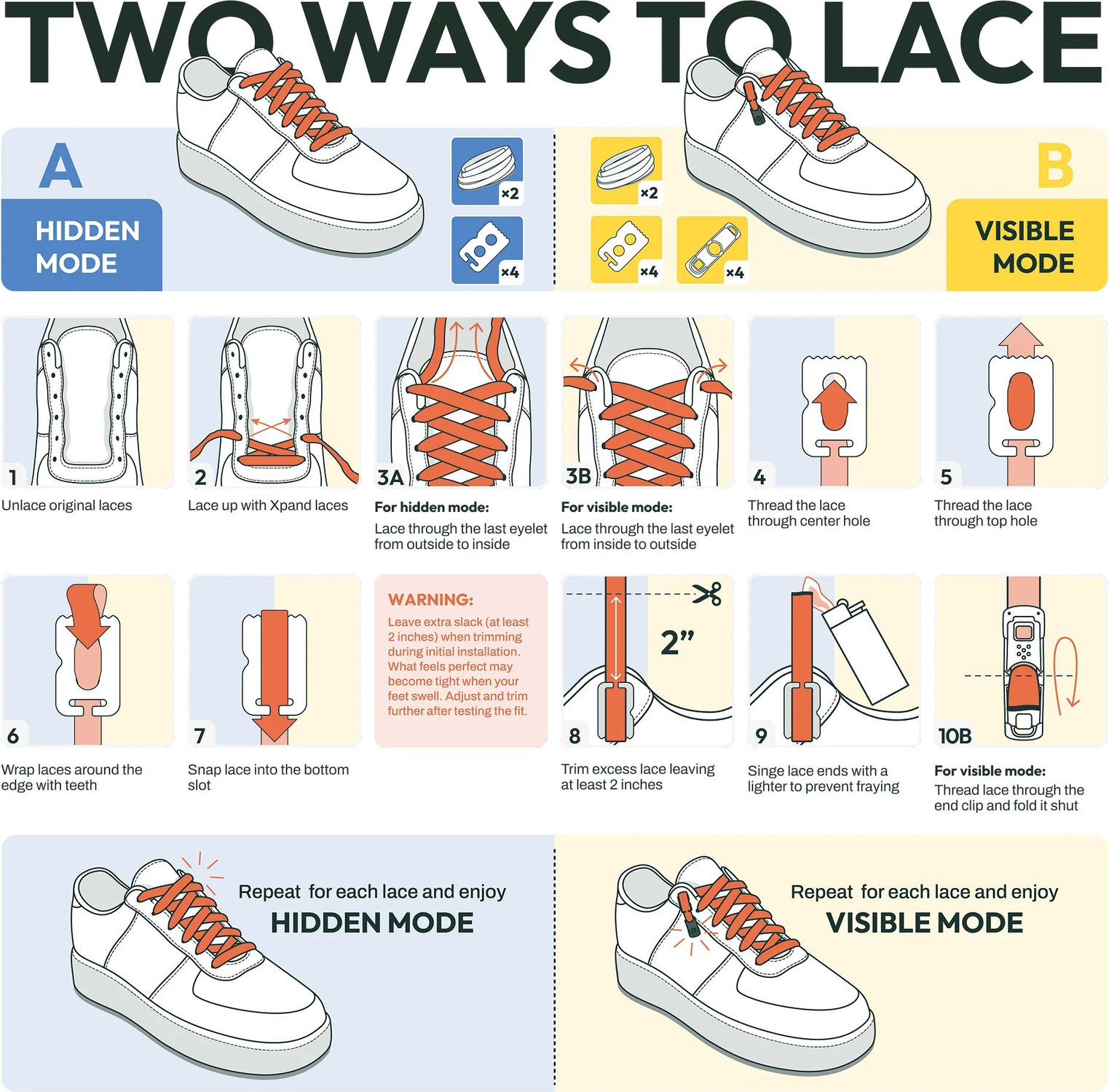 TWO WAYS TO LACE

A
HIDDEN MODE

×2
×4

×2
×4
×4

B
VISIBLE MODE

1
Unlace original laces

2
Lace up with Xpand laces

3A
For hidden mode:
Lace through the last eyelet from outside to inside

3B
For visible mode:
Lace through the last eyelet from inside to outside

4
Thread the lace through center hole

5
Thread the lace through top hole

6
Wrap laces around the edge with teeth

7
Snap lace into the bottom slot

WARNING:
Leave extra slack (at least 2 inches) when trimming during initial installation. What feels perfect may become tight when your feet swell. Adjust and trim further after testing the fit.

2”
8
Trim excess lace leaving at least 2 inches

9
Singe lace ends with a lighter to prevent fraying

10B
For visible mode:
Thread lace through the end clip and fold it shut

Repeat for each lace and enjoy
HIDDEN MODE

Repeat for each lace and enjoy
VISIBLE MODE