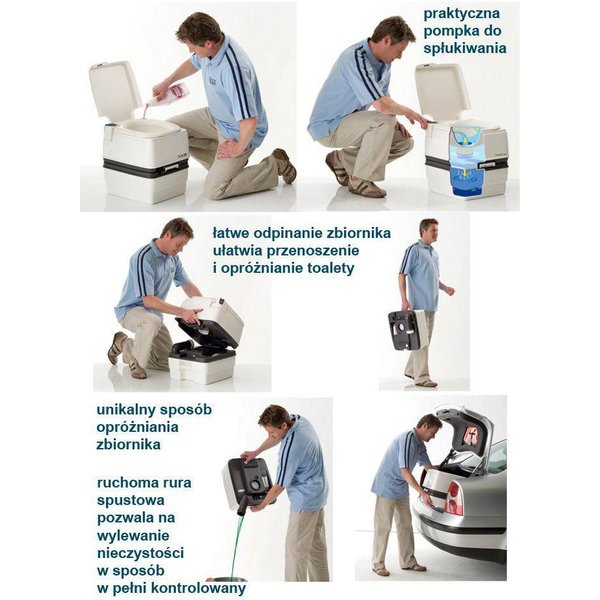 praktyczna pompka do spłukiwania

łatwe odpinanie zbiornika ułatwia przenoszenie i opróżnianie toalety

unikalny sposób opróżniania zbiornika

ruchoma rura spustowa pozwala na wylewanie nieczystości w sposób w pełni kontrolowany