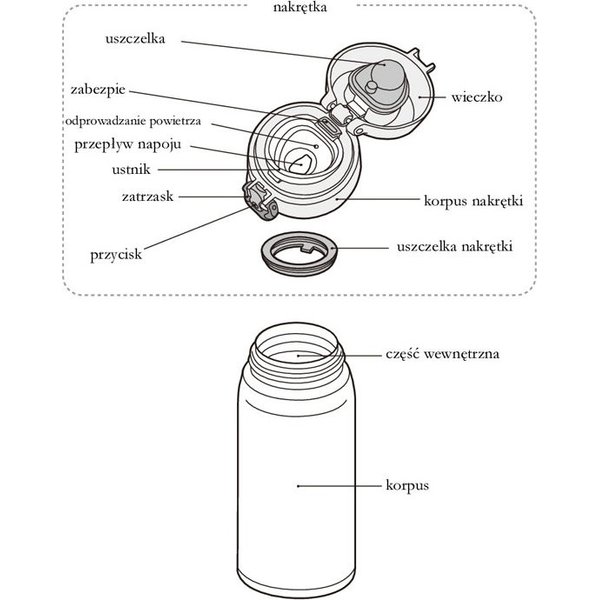 nakrętka

uszczelka

zabezpie

odprowadzanie powietrza

przepływ napoju

ustnik

zatrzask

przycisk

wieczko

korpus nakrętki

uszczelka nakrętki

część wewnętrzna

korpus