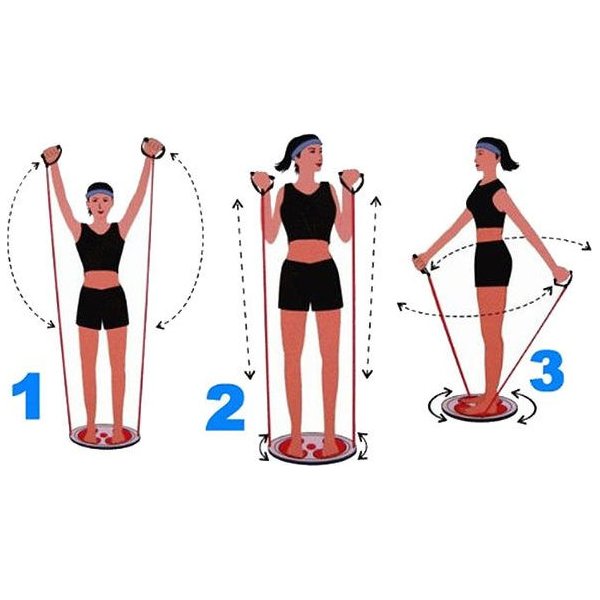 1
2
3