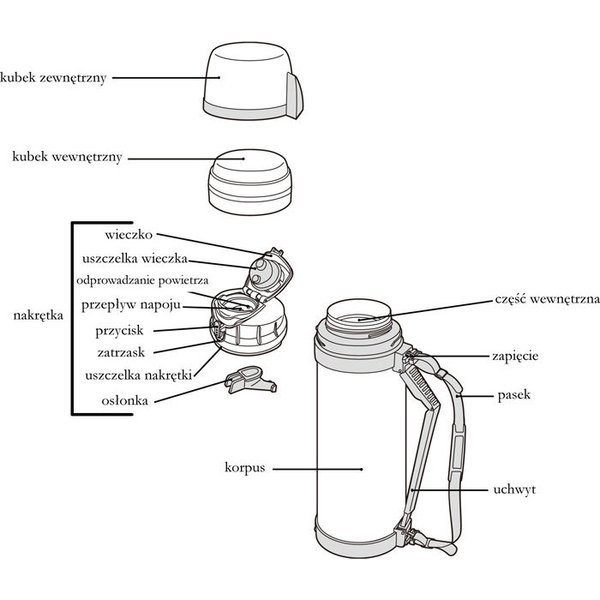 kubek zewnętrzny

kubek wewnętrzny

nakrętka

wieczko

uszczelka wieczka

odprowadzanie powietrza

przepływ napoju

przycisk

zatrzask

uszczelka nakrętki

osłonka

część wewnętrzna

zapięcie

pasek

korpus

uchwyt