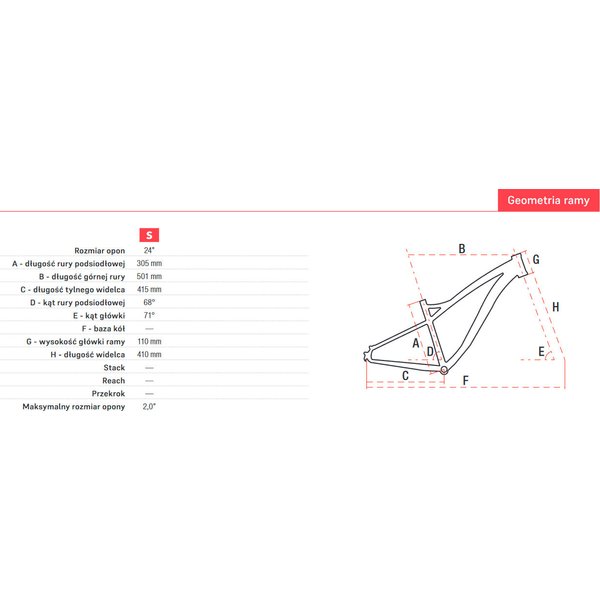 Geometria ramy

| | S |
|---|---|
| Rozmiar opon | 24" |
| A - długość rury podsiodłowej | 305 mm |
| B - długość górnej rury | 501 mm |
| C - długość tylnego widelca | 415 mm |
| D - kąt rury podsiodłowej | 68° |
| E - kąt główki | 71° |
| F - baza kół | — |
| G - wysokość główki ramy | 110 mm |
| H - długość widelca | 410 mm |
| Stack | — |
| Reach | — |
| Przekrok | — |
| Maksymalny rozmiar opony | 2,0" |

B
G
H
A
D
E
C
F