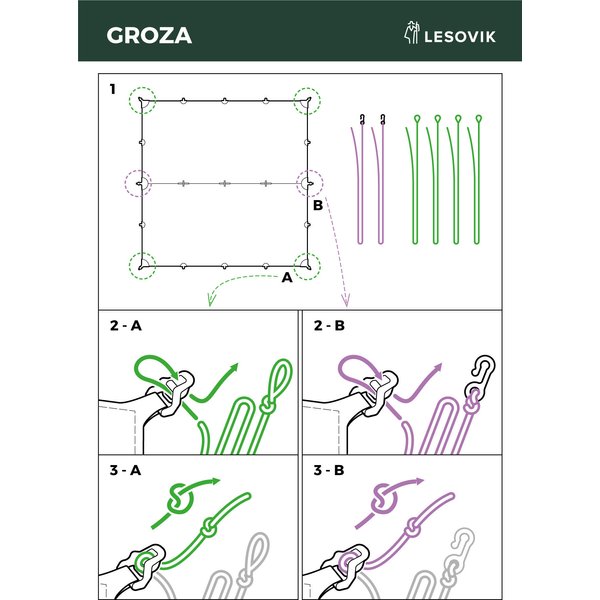 GROZA

LESOVIK

1

B

A

2 - A

2 - B

3 - A

3 - B