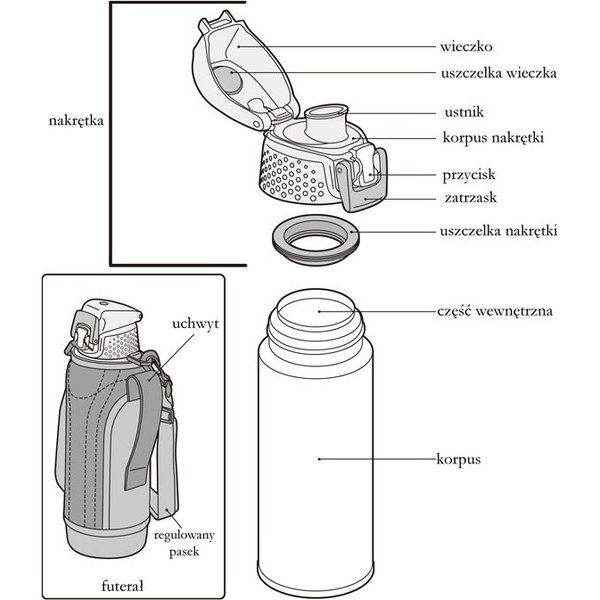 nakrętka

wieczko

uszczelka wieczka

ustnik

korpus nakrętki

przycisk

zatrzask

uszczelka nakrętki

uchwyt

regulowany pasek

futerał

część wewnętrzna

korpus