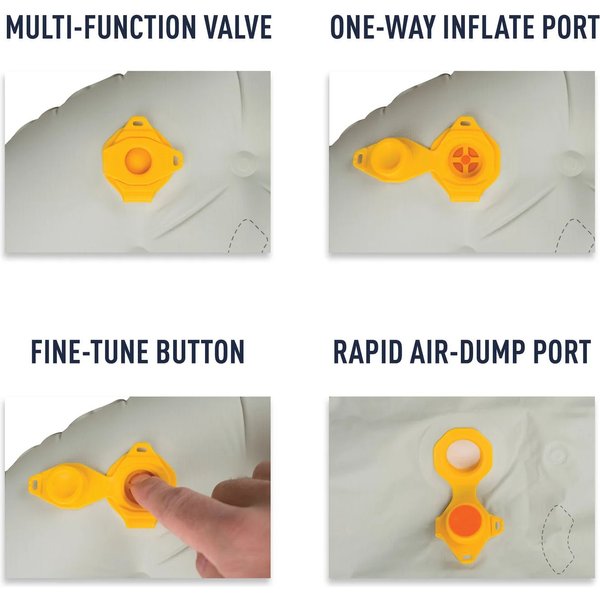 MULTI-FUNCTION VALVE

ONE-WAY INFLATE PORT

FINE-TUNE BUTTON

RAPID AIR-DUMP PORT