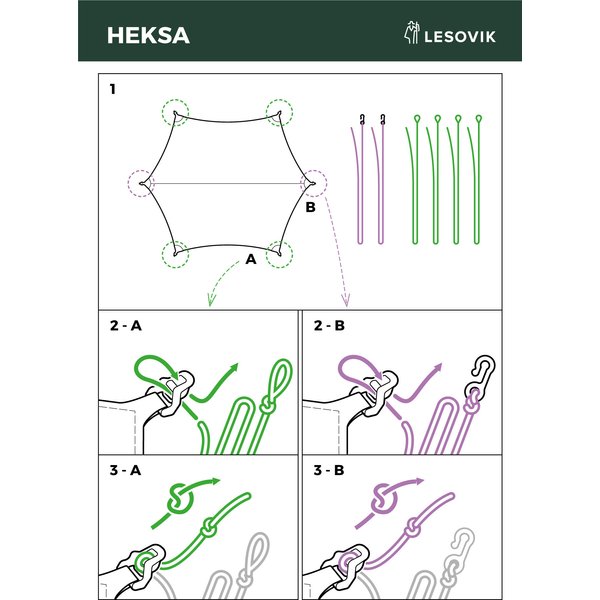 HEKSA

LESOVIK

1

B

A

2 - A

2 - B

3 - A

3 - B