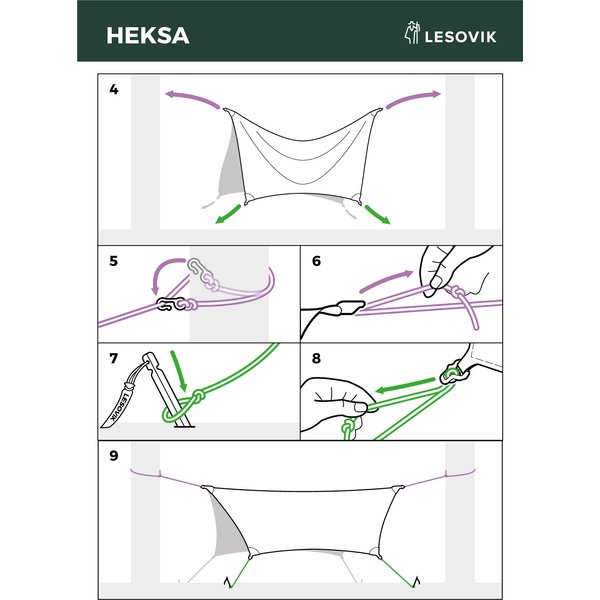 HEKSA

LESOVIK

4

5

6

7

LESOVIK

8

9