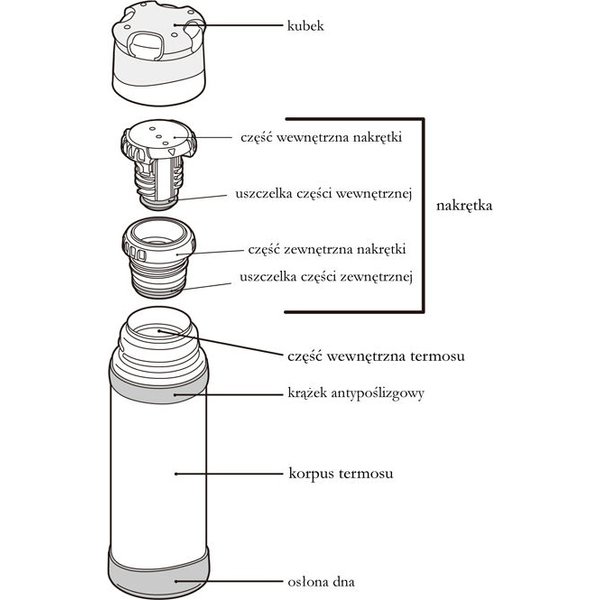 kubek

część wewnętrzna nakrętki

uszczelka części wewnętrznej

nakrętka

część zewnętrzna nakrętki

uszczelka części zewnętrznej

część wewnętrzna termosu

krążek antypoślizgowy

korpus termosu

osłona dna