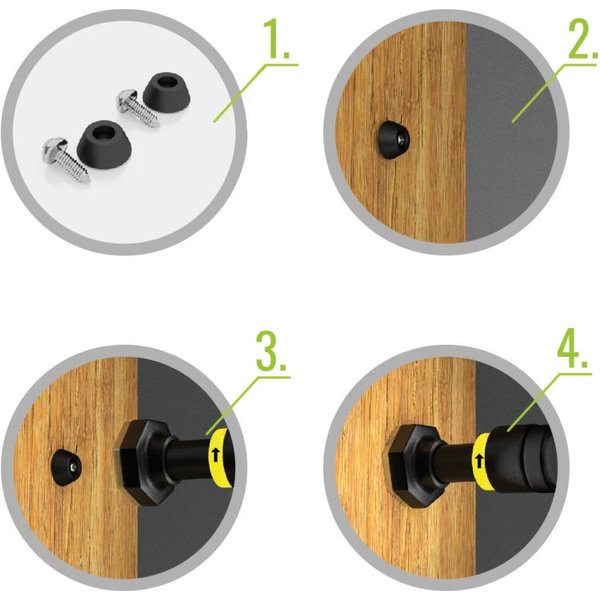 1.

2.

3.

4.