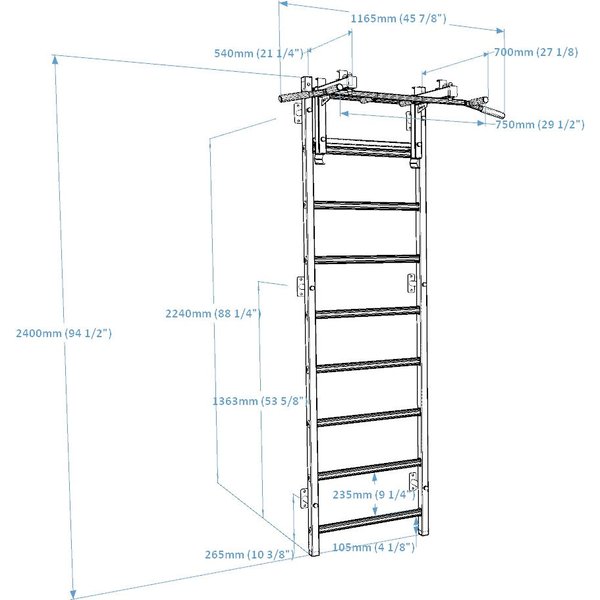 1165mm (45 7/8")
540mm (21 1/4")
700mm (27 1/8)
750mm (29 1/2")
2400mm (94 1/2")
2240mm (88 1/4")
1363mm (53 5/8")
235mm (9 1/4")
265mm (10 3/8")
105mm (4 1/8")