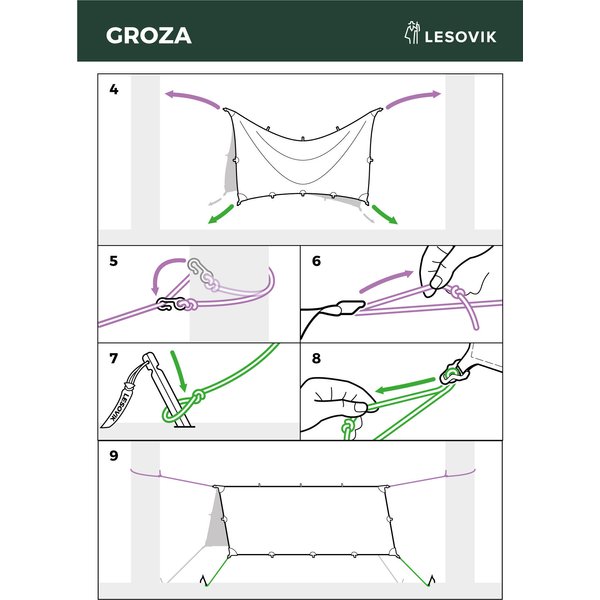 GROZA

LESOVIK

4

5

6

7

LESOVIK

8

9